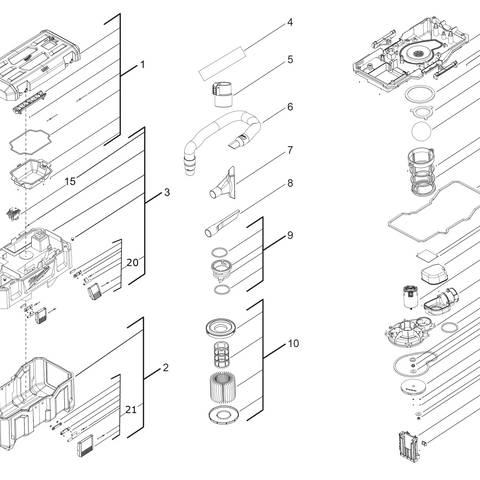 1
15
3
20
2
21
4
5
6
7
8
9
10