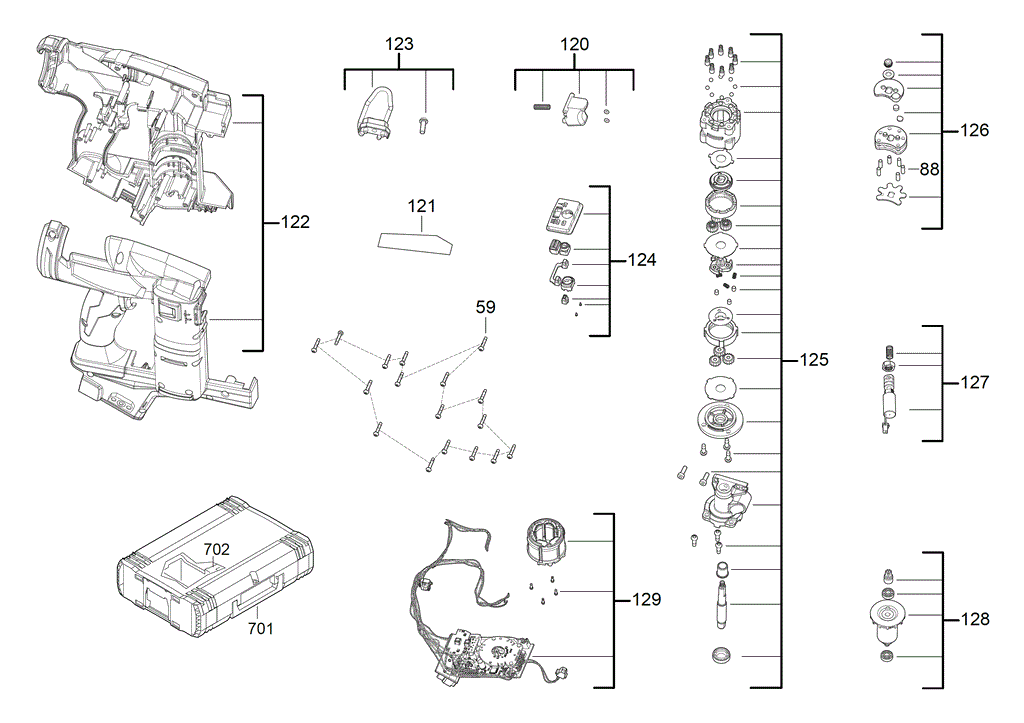 123
120
122
121
124
59
125
126
88
127
702
701
129
128