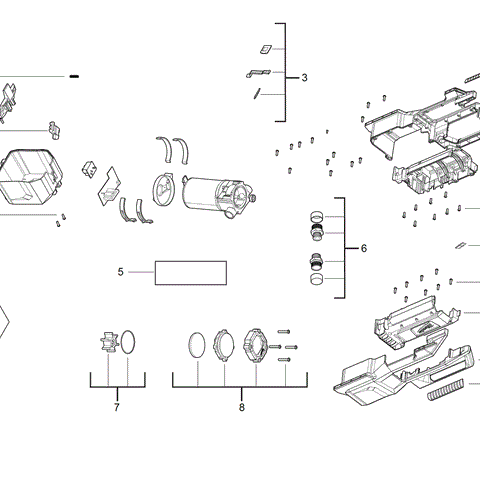 3

6

5

7

8