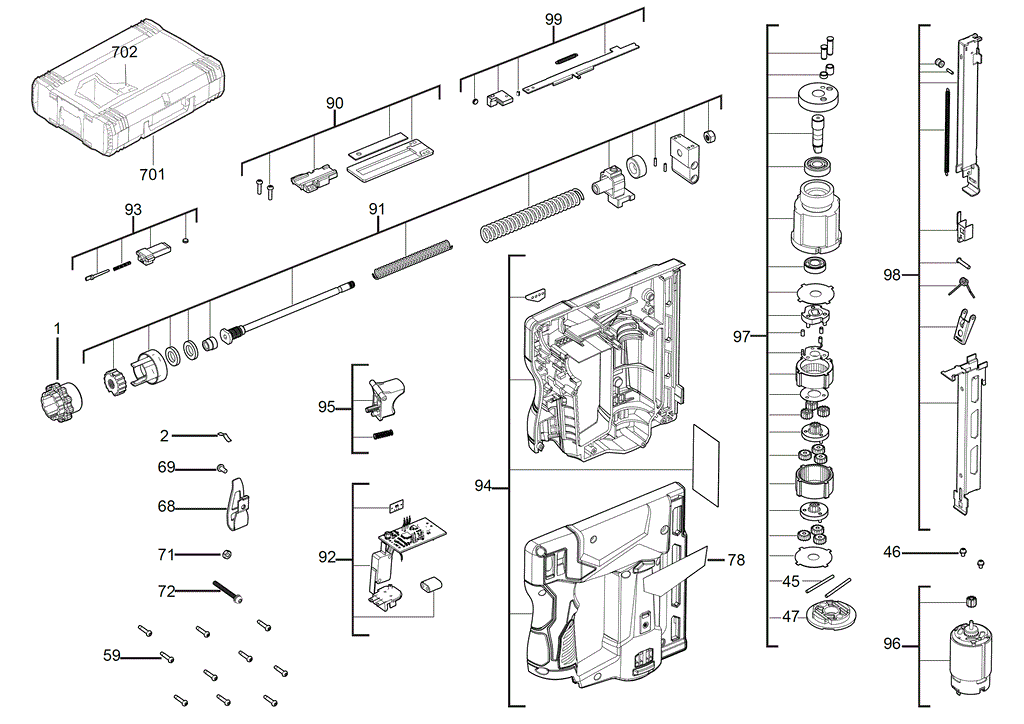 702
701
99
90
93
91
1
95
2
69
68
71
72
59
92
94
78
97
45
47
98
46
96