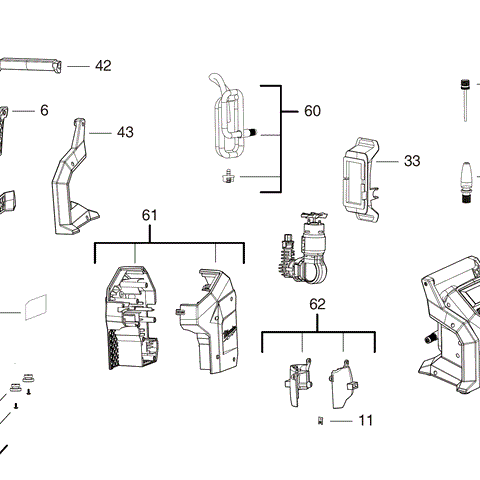 42

6

43

60

33

61

62

11