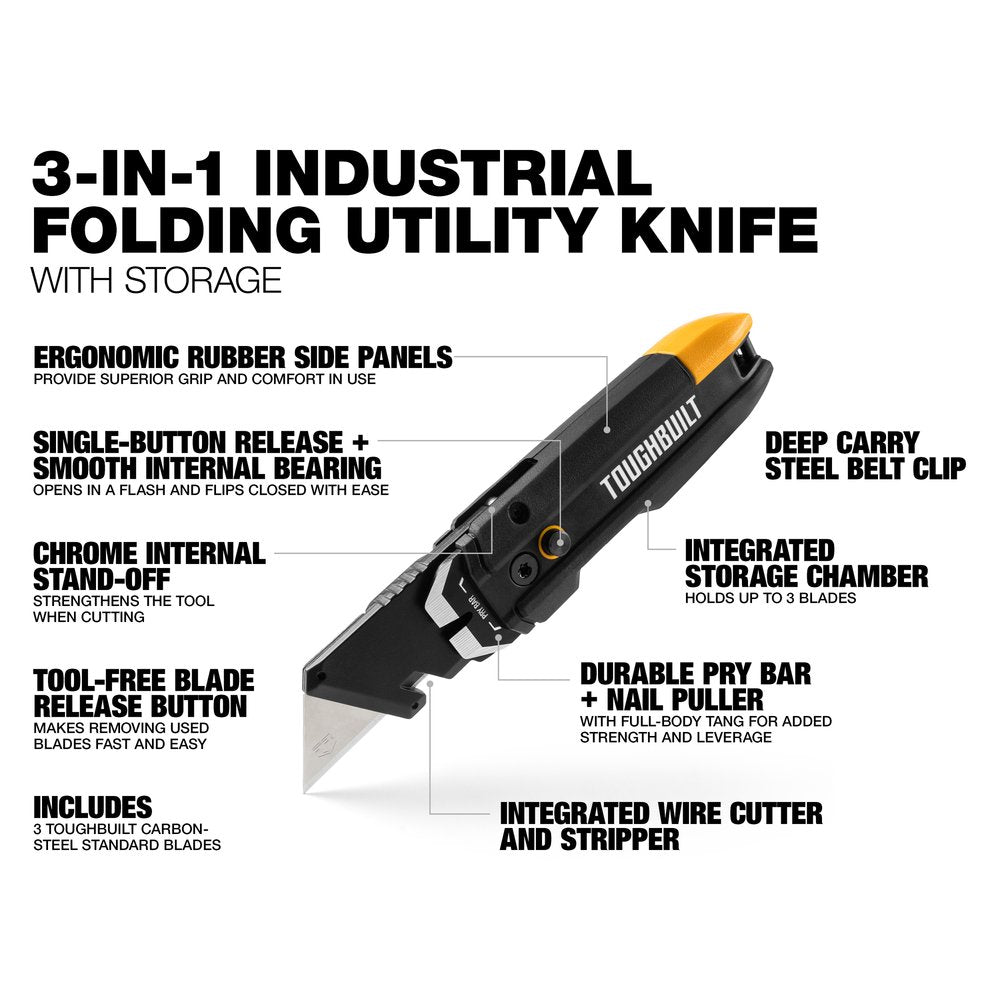 3-IN-1 INDUSTRIAL FOLDING UTILITY KNIFE
WITH STORAGE

ERGONOMIC RUBBER SIDE PANELS
PROVIDE SUPERIOR GRIP AND COMFORT IN USE

SINGLE-BUTTON RELEASE + SMOOTH INTERNAL BEARING
OPENS IN A FLASH AND FLIPS CLOSED WITH EASE

CHROME INTERNAL STAND-OFF
STRENGTHENS THE TOOL WHEN CUTTING

TOOL-FREE BLADE RELEASE BUTTON
MAKES REMOVING USED BLADES FAST AND EASY

INCLUDES
3 TOUGHBUILT CARBON-STEEL STANDARD BLADES

TOUGHBUILT

PRY BAR

DEEP CARRY STEEL BELT CLIP

INTEGRATED STORAGE CHAMBER
HOLDS UP TO 3 BLADES

DURABLE PRY BAR + NAIL PULLER
WITH FULL-BODY TANG FOR ADDED STRENGTH AND LEVERAGE

INTEGRATED WIRE CUTTER AND STRIPPER