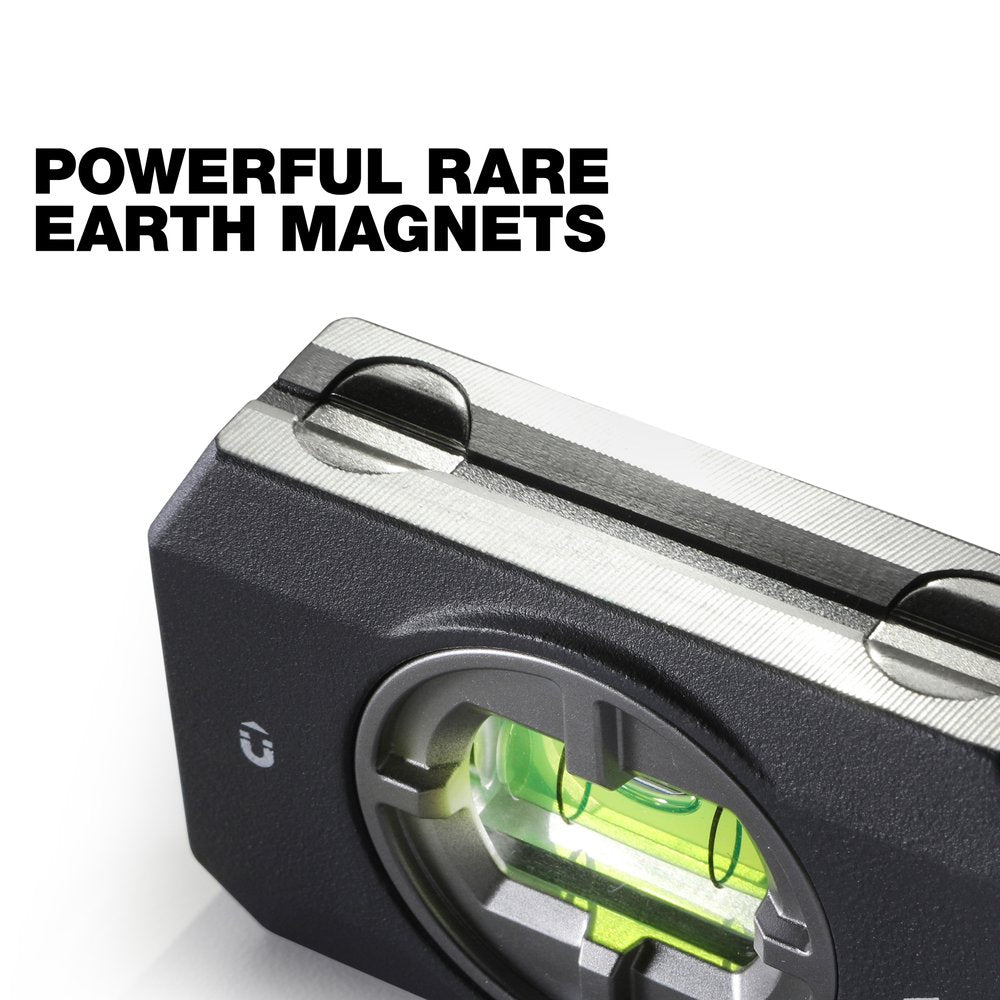 POWERFUL RARE
EARTH MAGNETS