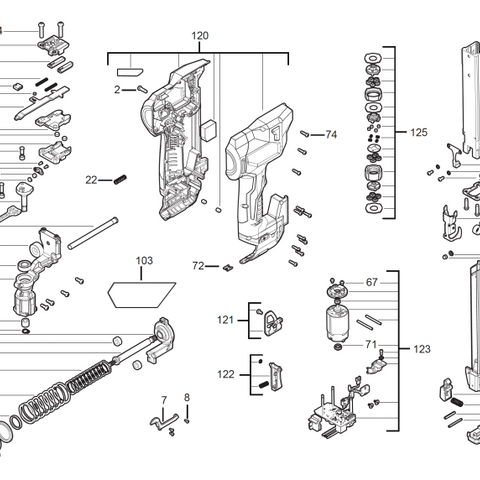 120
2
74
125
22
103
72
67
121
71
123
122
7
8