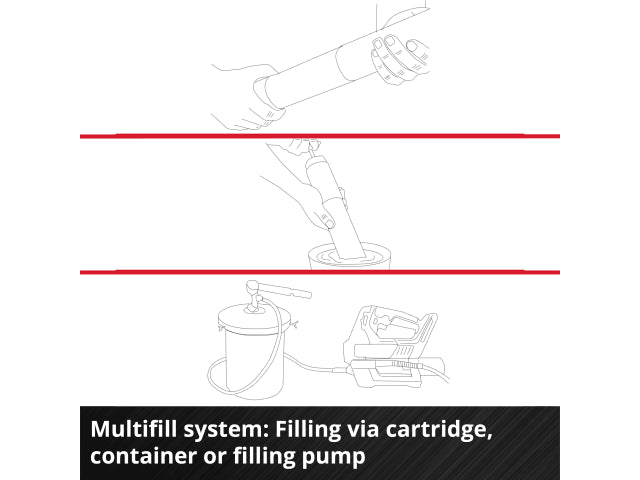 Multifill system: Filling via cartridge, container or filling pump