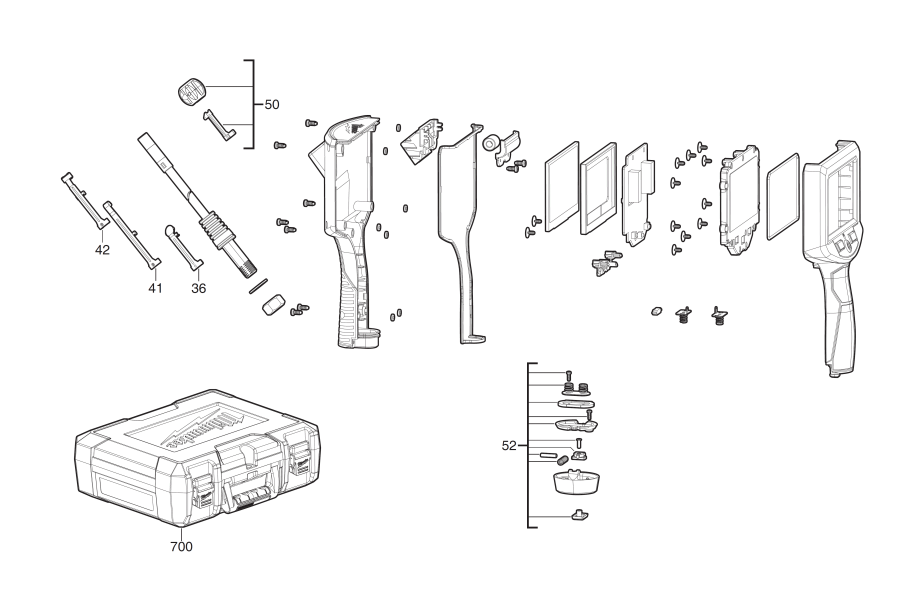 50

42

41

36

52

700