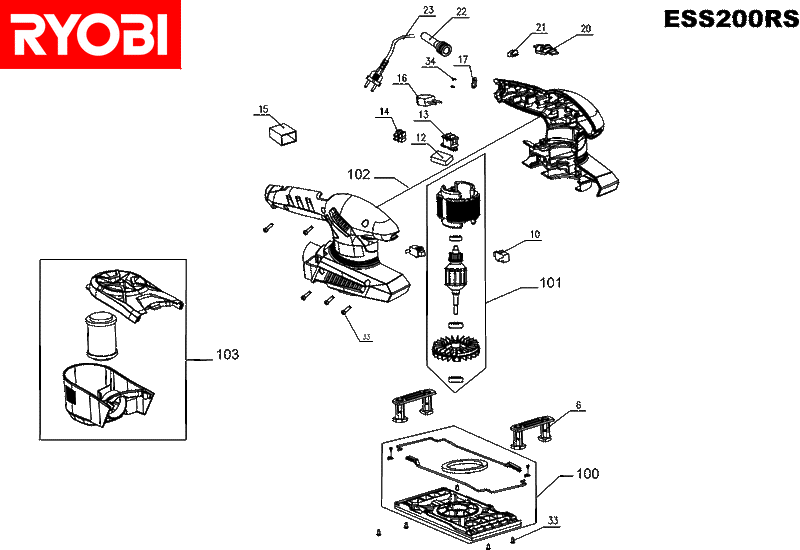 RYOBI

ESS200RS

23
22
21
20
34
17
16
15
14
13
12
102
10
101
33
103
6
100
33